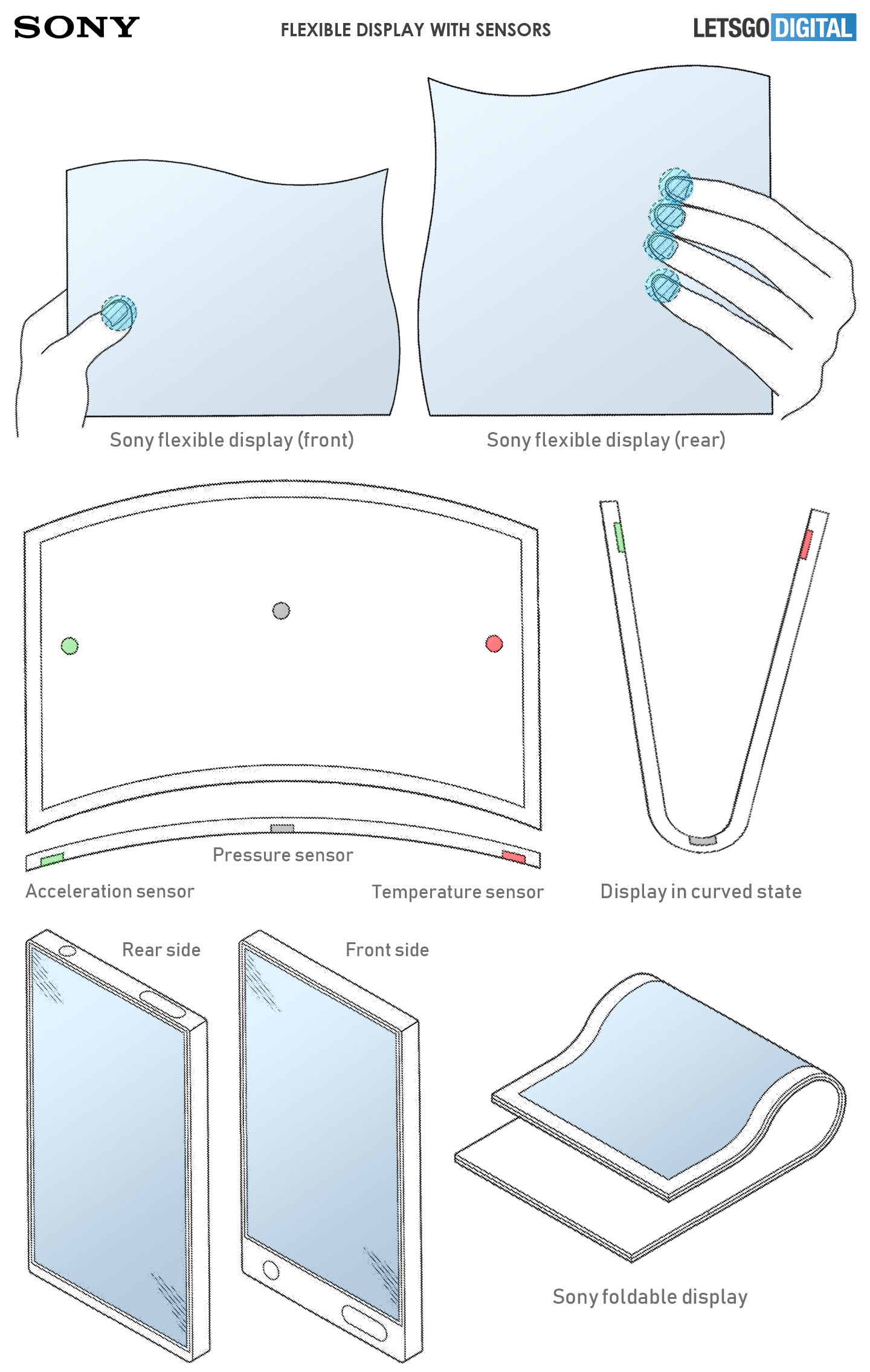 SONY

FLEXIBLE DISPLAY WITH SENSORS

LETSGO DIGITAL

Sony flexible display (front)

Sony flexible display (rear)

Pressure sensor

Acceleration sensor

Temperature sensor

Display in curved state

Rear side

Front side

Sony foldable display